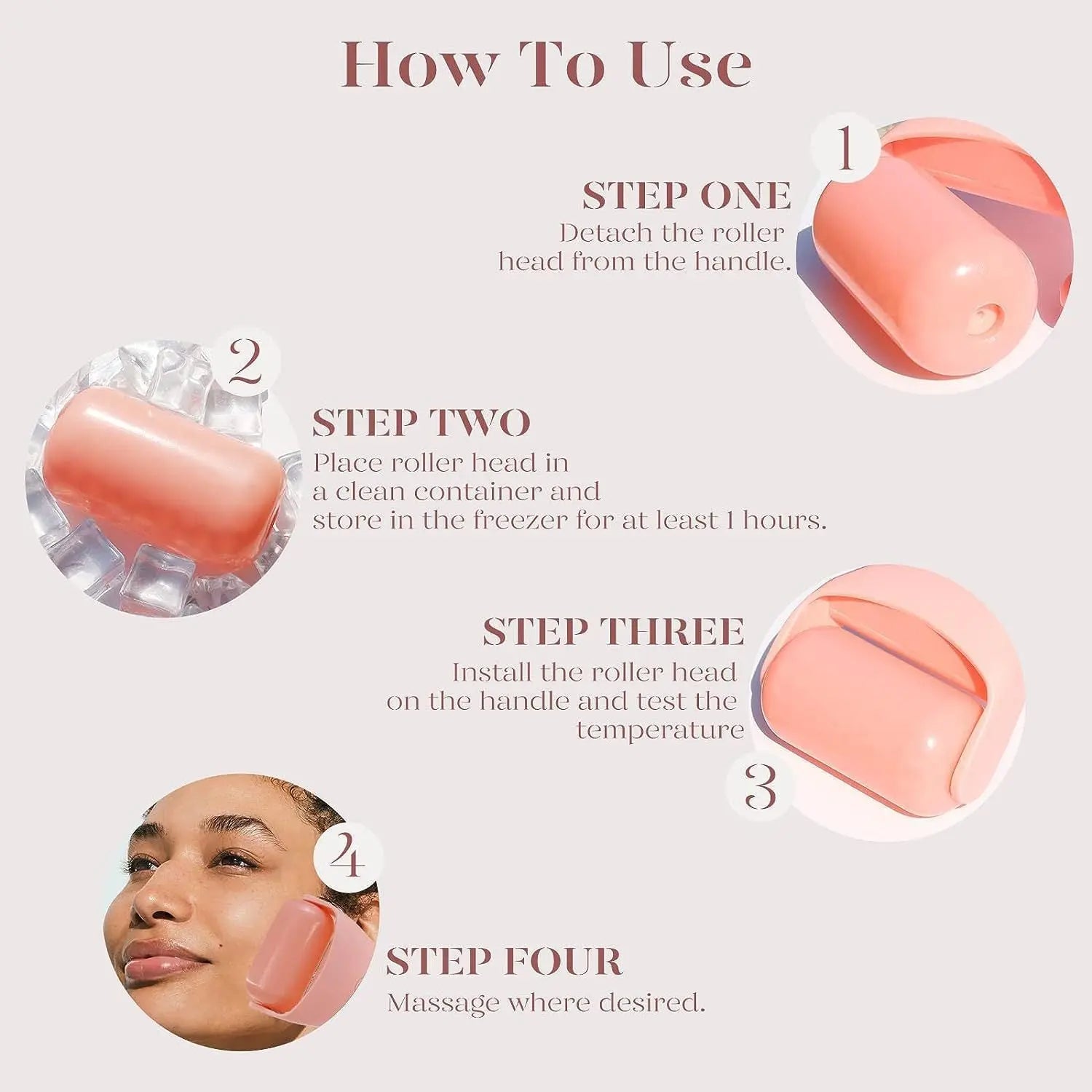 How To Use

1

STEP ONE
Detach the roller head from the handle.

2

STEP TWO
Place roller head in a clean container and store in the freezer for at least 1 hours.

STEP THREE
Install the roller head on the handle and test the temperature

3

4

STEP FOUR
Massage where desired.